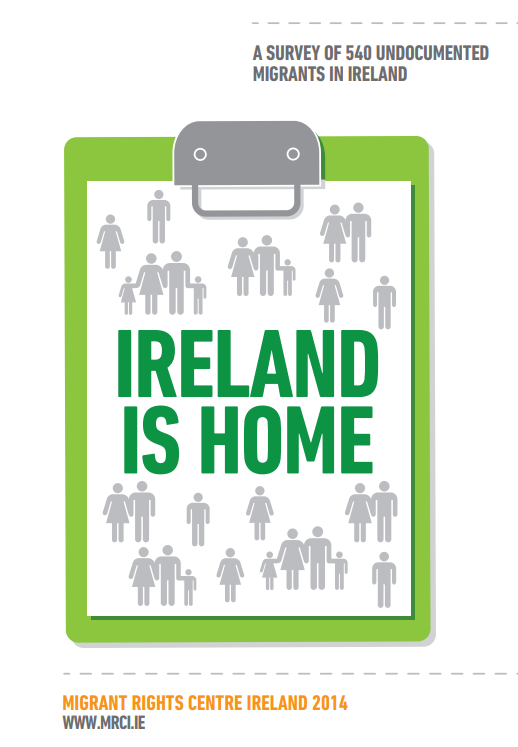 A SURVEY OF 540 UNDOCUMENTED MIGRANTS IN IRELAND

IRELAND IS HOME

MIGRANT RIGHTS CENTRE IRELAND 2014
WWW.MRCI.IE